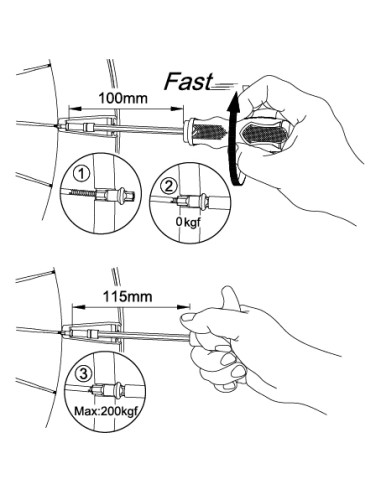 Fast

100mm

1

2

0 kgf

115mm

3

Max:200kgf